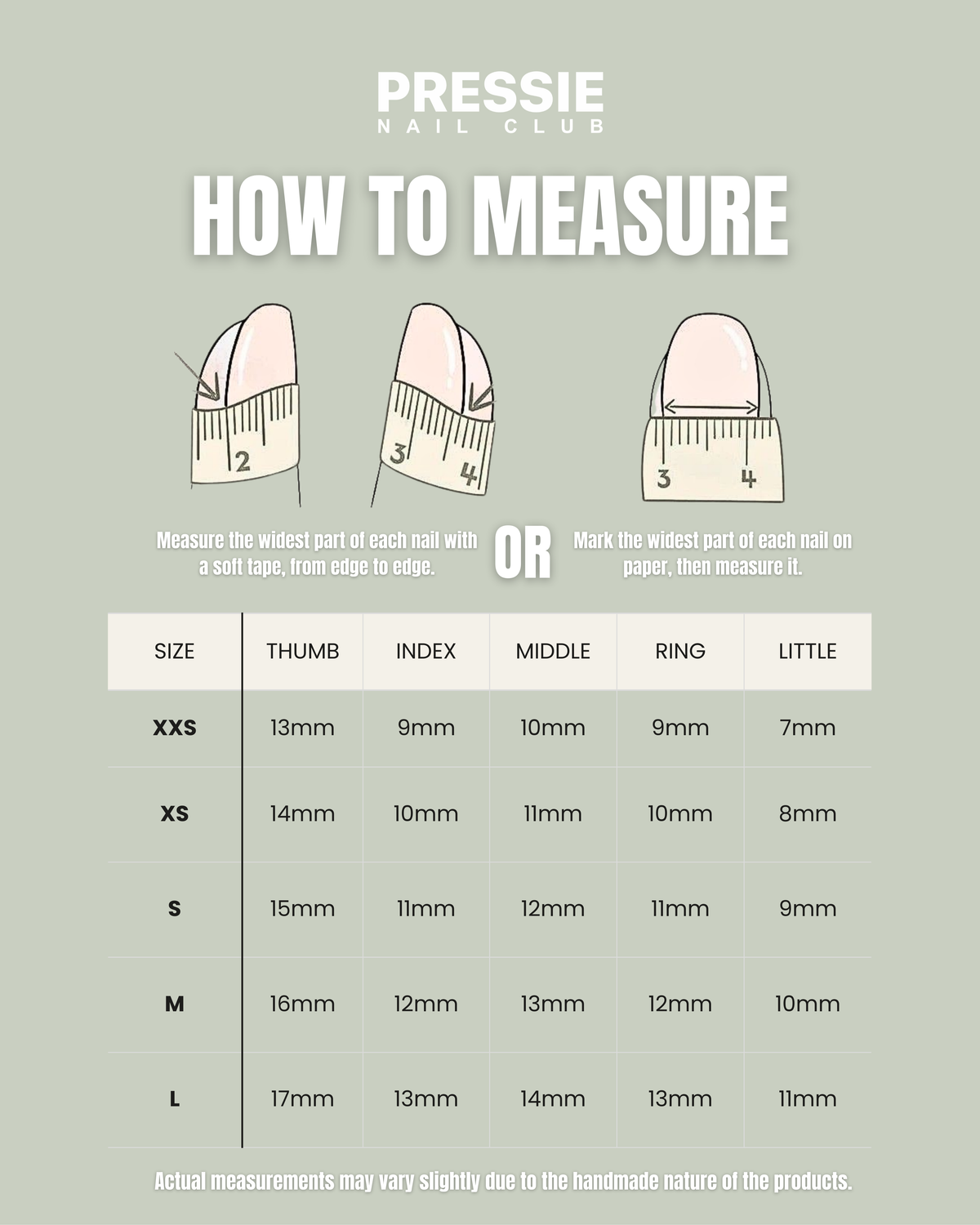 PRESSIE
NAIL CLUB

HOW TO MEASURE

2

3 4

3 4

Measure the widest part of each nail with a soft tape, from edge to edge.

OR

Mark the widest part of each nail on paper, then measure it.

| SIZE | THUMB | INDEX | MIDDLE | RING | LITTLE |
|---|---|---|---|---|---|
| XXS | 13mm | 9mm | 10mm | 9mm | 7mm |
| XS | 14mm | 10mm | 11mm | 10mm | 8mm |
| S | 15mm | 11mm | 12mm | 11mm | 9mm |
| M | 16mm | 12mm | 13mm | 12mm | 10mm |
| L | 17mm | 13mm | 14mm | 13mm | 11mm |

Actual measurements may vary slightly due to the handmade nature of the products.