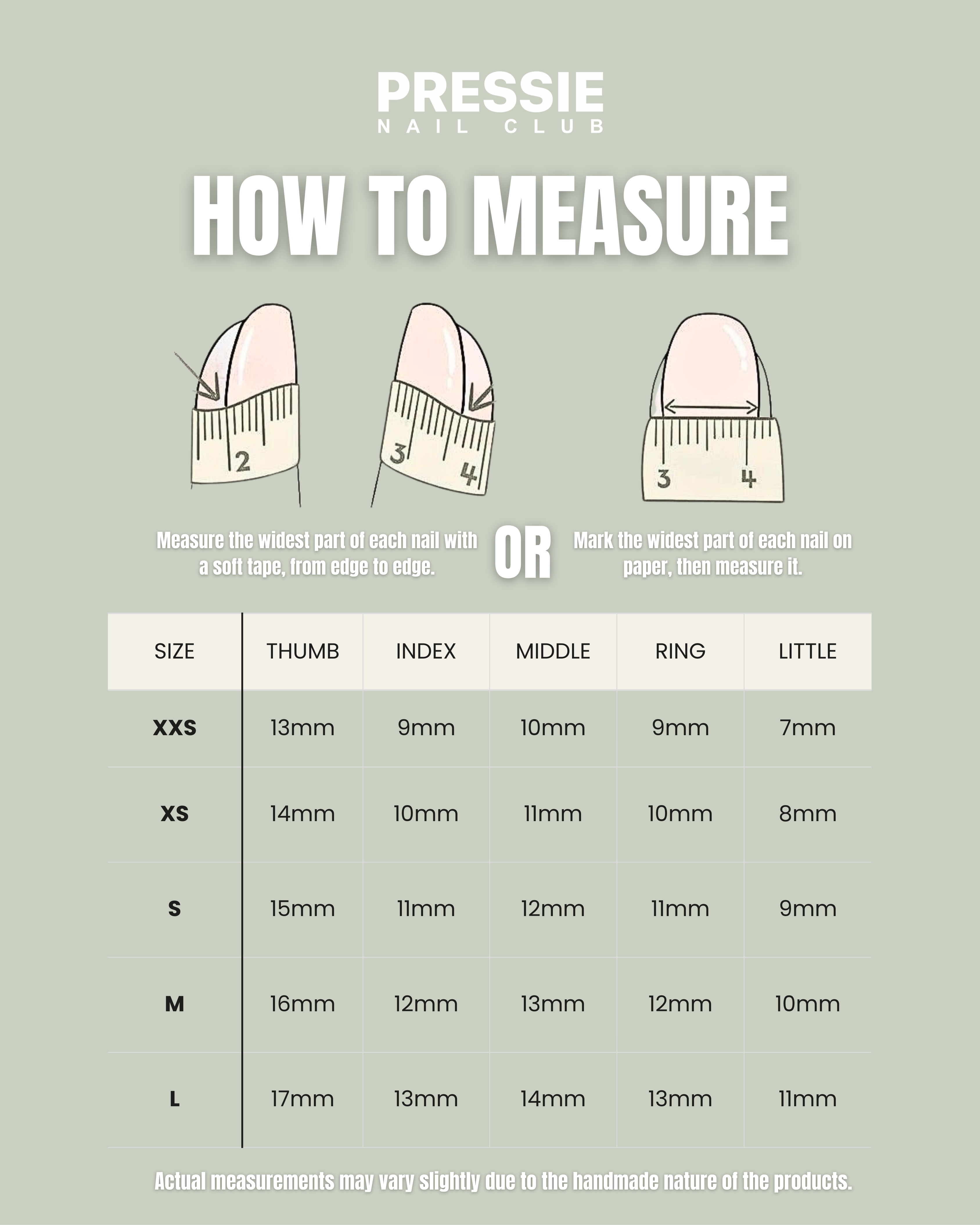 PRESSIE
NAIL CLUB

HOW TO MEASURE

2

3 4

3 4

Measure the widest part of each nail with a soft tape, from edge to edge.

OR

Mark the widest part of each nail on paper, then measure it.

| SIZE | THUMB | INDEX | MIDDLE | RING | LITTLE |
|---|---|---|---|---|---|
| XXS | 13mm | 9mm | 10mm | 9mm | 7mm |
| XS | 14mm | 10mm | 11mm | 10mm | 8mm |
| S | 15mm | 11mm | 12mm | 11mm | 9mm |
| M | 16mm | 12mm | 13mm | 12mm | 10mm |
| L | 17mm | 13mm | 14mm | 13mm | 11mm |

Actual measurements may vary slightly due to the handmade nature of the products.